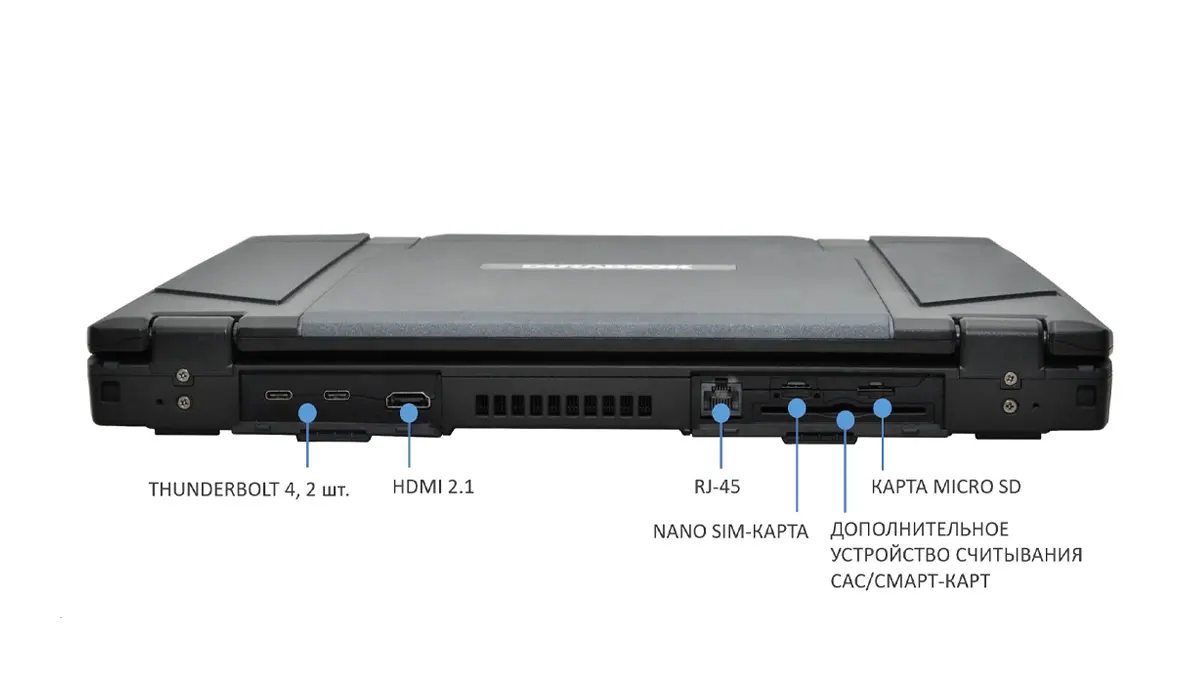 DURABOOK

THUNDERBOLT 4, 2 шт.

HDMI 2.1

RJ-45

NANO SIM-КАРТА

ДОПОЛНИТЕЛЬНОЕ УСТРОЙСТВО СЧИТЫВАНИЯ CAC/СМАРТ-КАРТ

КАРТА MICRO SD